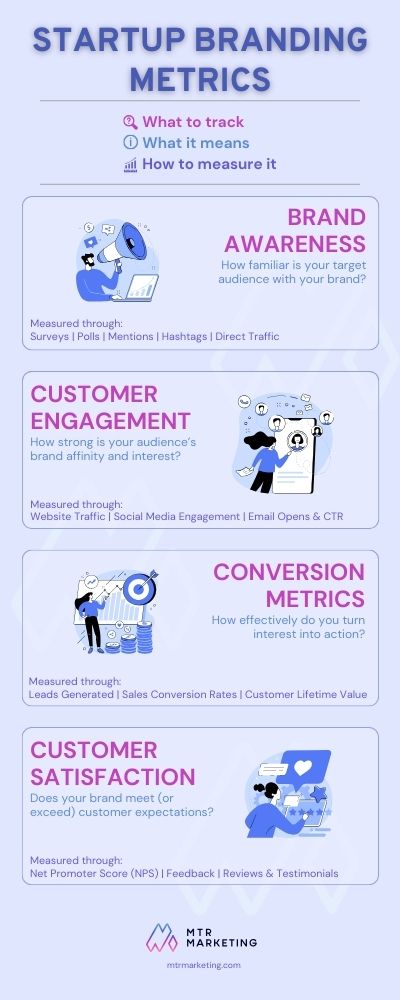 STARTUP BRANDING METRICS

What to track
What it means
How to measure it

BRAND AWARENESS
How familiar is your target audience with your brand?

Measured through:
Surveys | Polls | Mentions | Hashtags | Direct Traffic

CUSTOMER ENGAGEMENT
How strong is your audience's brand affinity and interest?

Measured through:
Website Traffic | Social Media Engagement | Email Opens & CTR

CONVERSION METRICS
How effectively do you turn interest into action?

Measured through:
Leads Generated | Sales Conversion Rates | Customer Lifetime Value

CUSTOMER SATISFACTION
Does your brand meet (or exceed) customer expectations?

Measured through:
Net Promoter Score (NPS) | Feedback | Reviews & Testimonials

MTR MARKETING
mtrmarketing.com